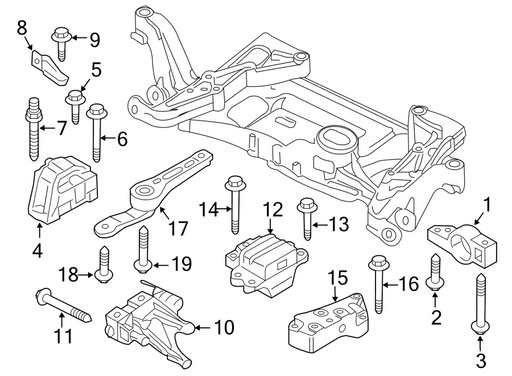 8
9
5
7
6
4
17
14
12
13
1
18
19
15
16
2
11
10
3