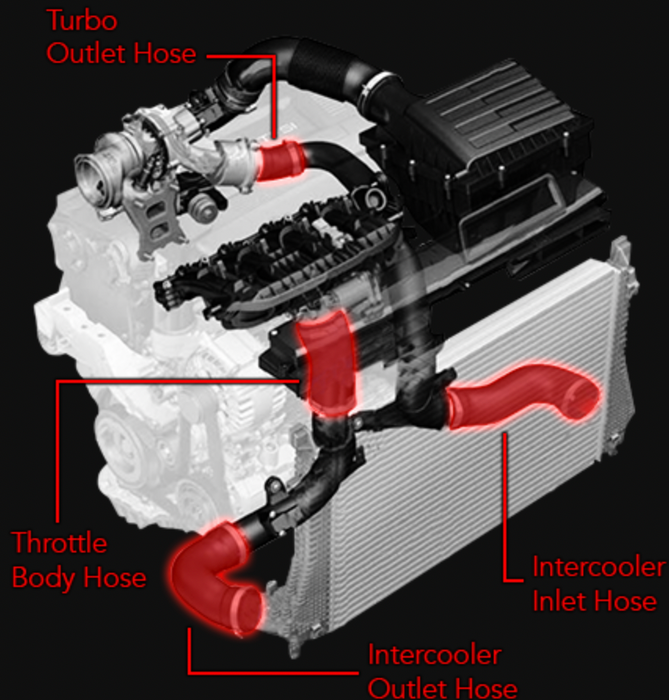 Turbo
Outlet Hose

Throttle
Body Hose

Intercooler
Inlet Hose

Intercooler
Outlet Hose